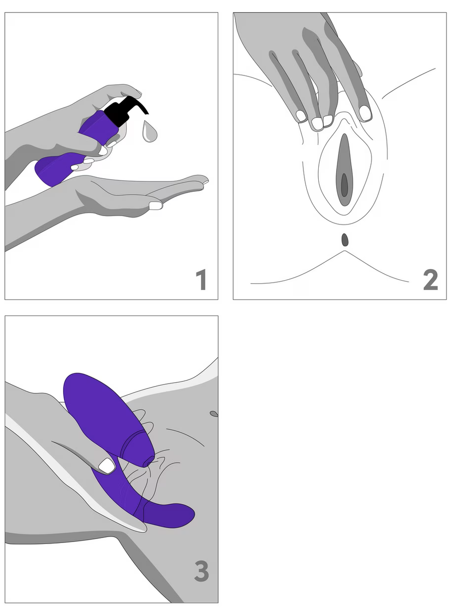 1

2

3